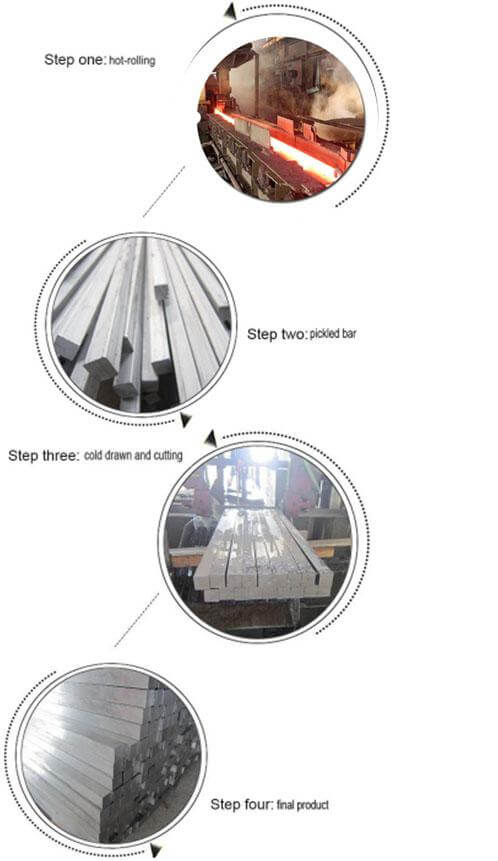 Step one: hot-rolling

Step two: pickled bar

Step three: cold drawn and cutting

Step four: final product